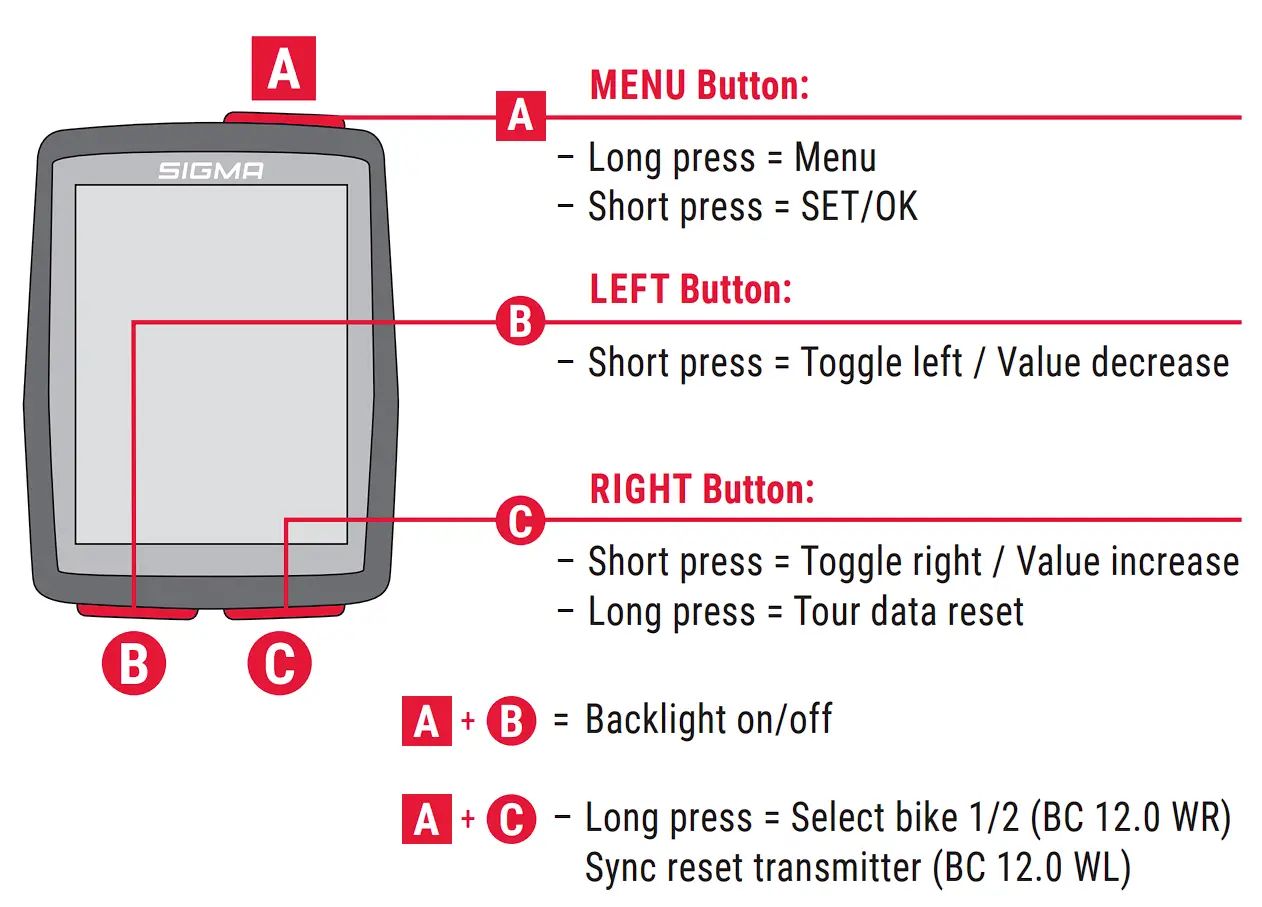 A

SIGMA

B C

A MENU Button:

– Long press = Menu
– Short press = SET/OK

B LEFT Button:

– Short press = Toggle left / Value decrease

C RIGHT Button:

– Short press = Toggle right / Value increase
– Long press = Tour data reset

A + B = Backlight on/off

A + C – Long press = Select bike 1/2 (BC 12.0 WR)
Sync reset transmitter (BC 12.0 WL)