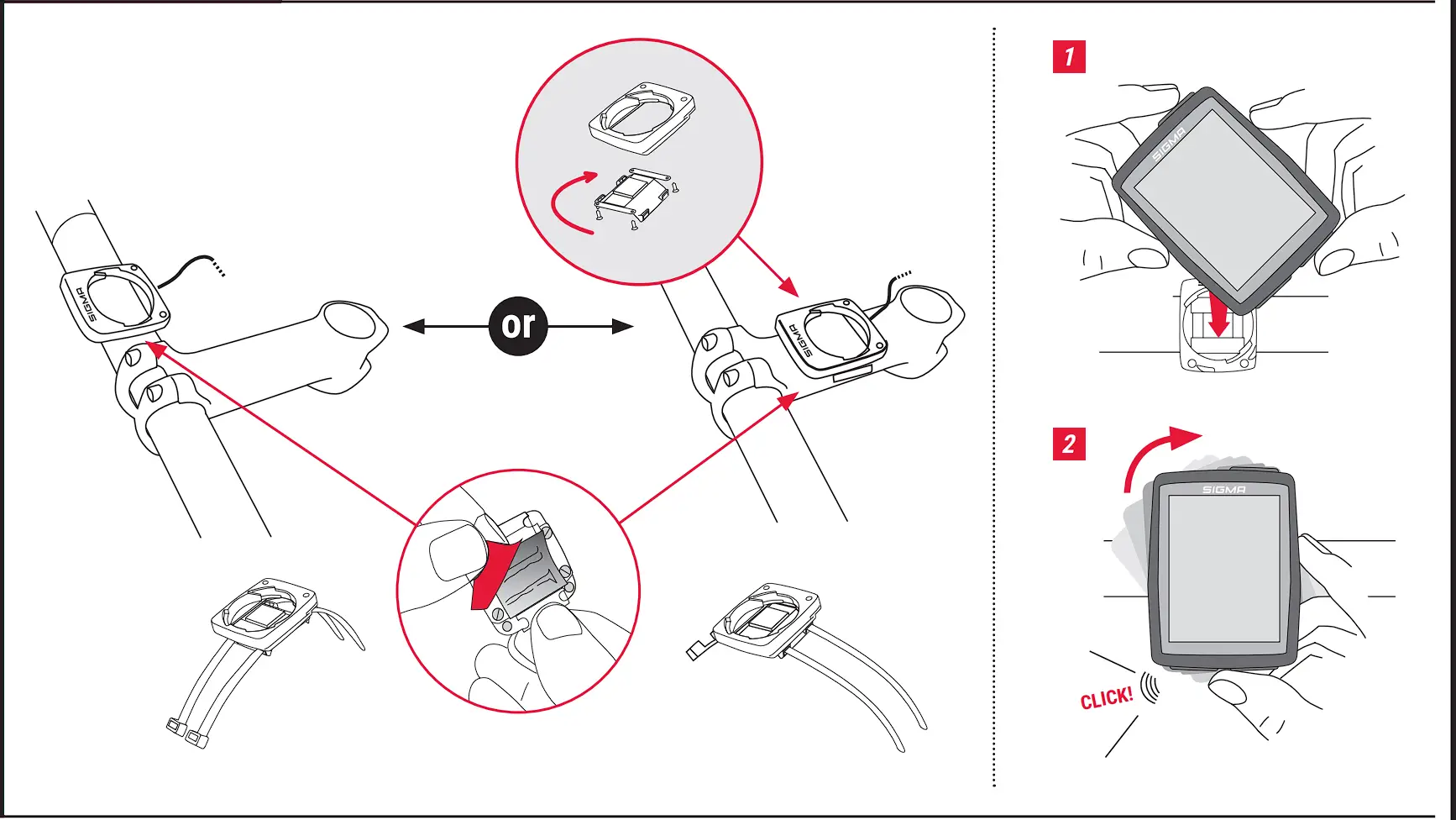 SIGMA

or

SIGMA

1

SIGMA

2

SIGMA

CLICK!