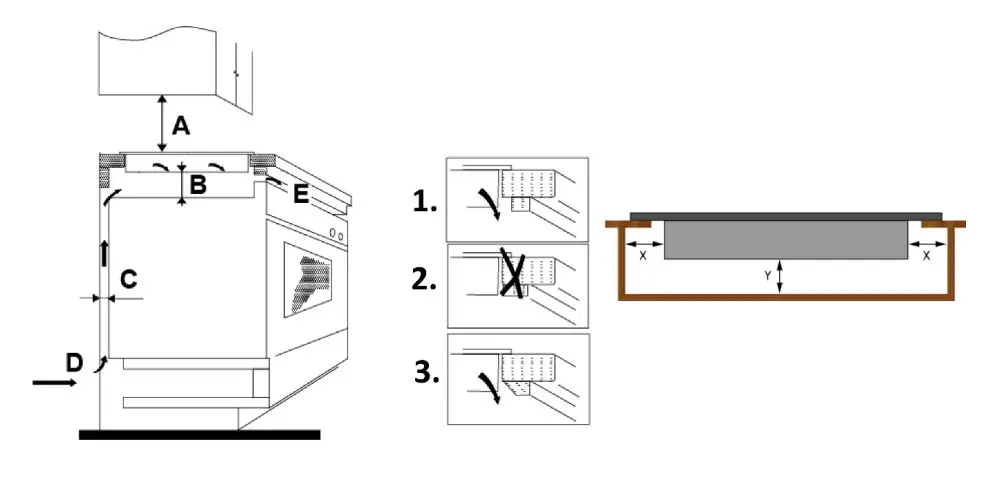 A
B
E
C
D
1.
2.
3.
X
X
Y