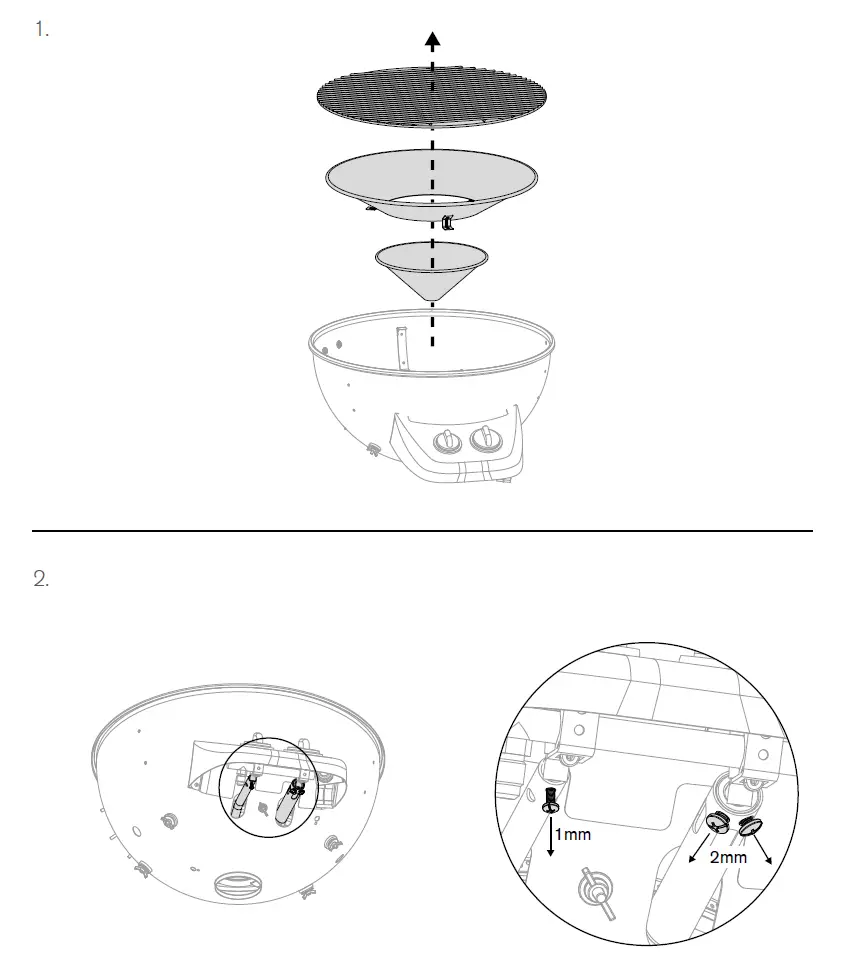 1.

2.

1mm

2mm