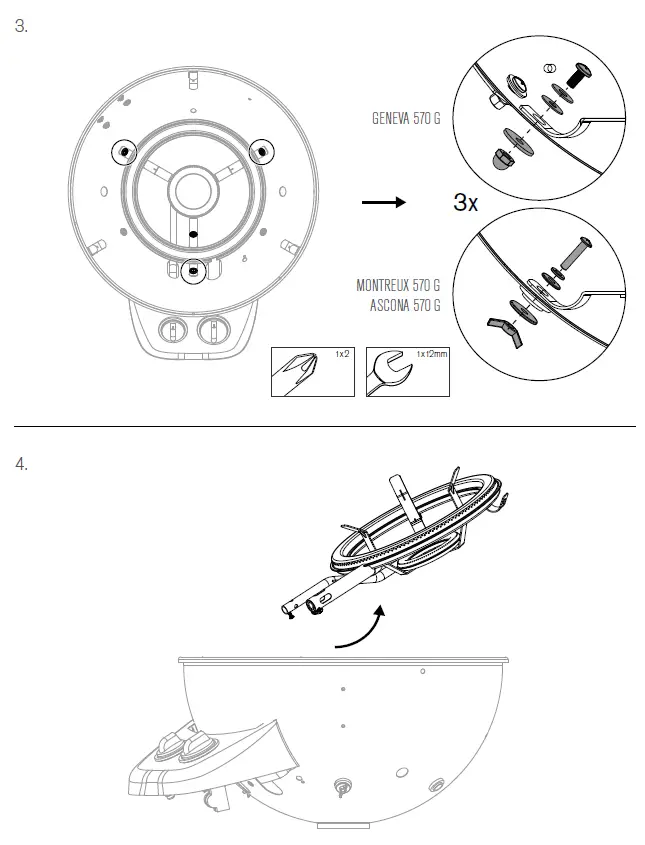 3.

GENEVA 570 G

3x

MONTREUX 570 G
ASCONA 570 G

1x2

1x12mm

4.