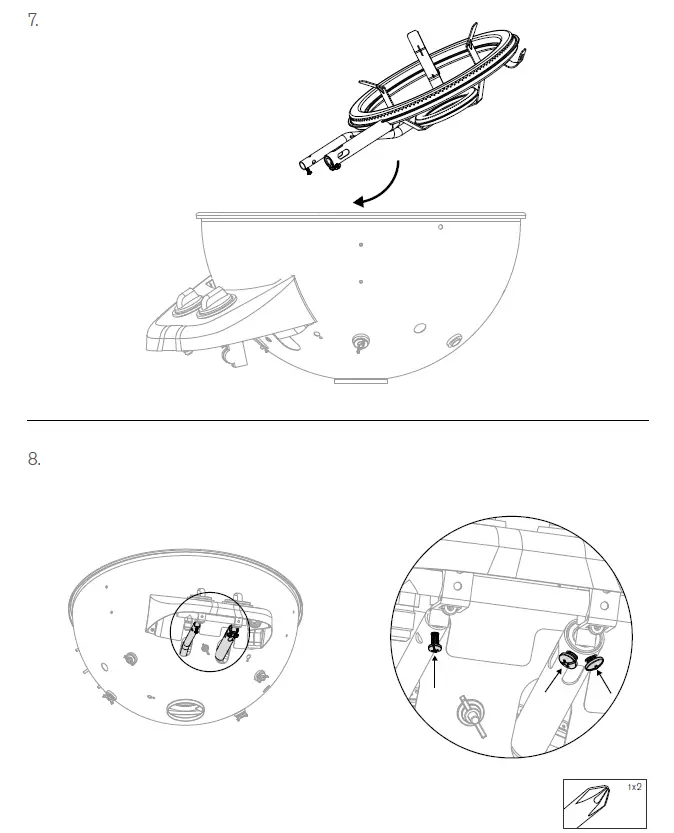 7.

8.

1x2