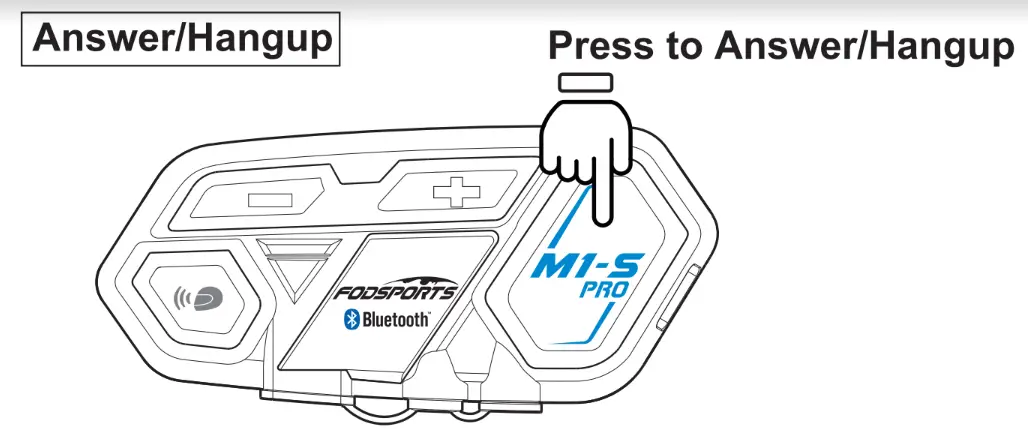 Answer/Hangup

Press to Answer/Hangup

FODSPORTS
Bluetooth

M1-S
PRO