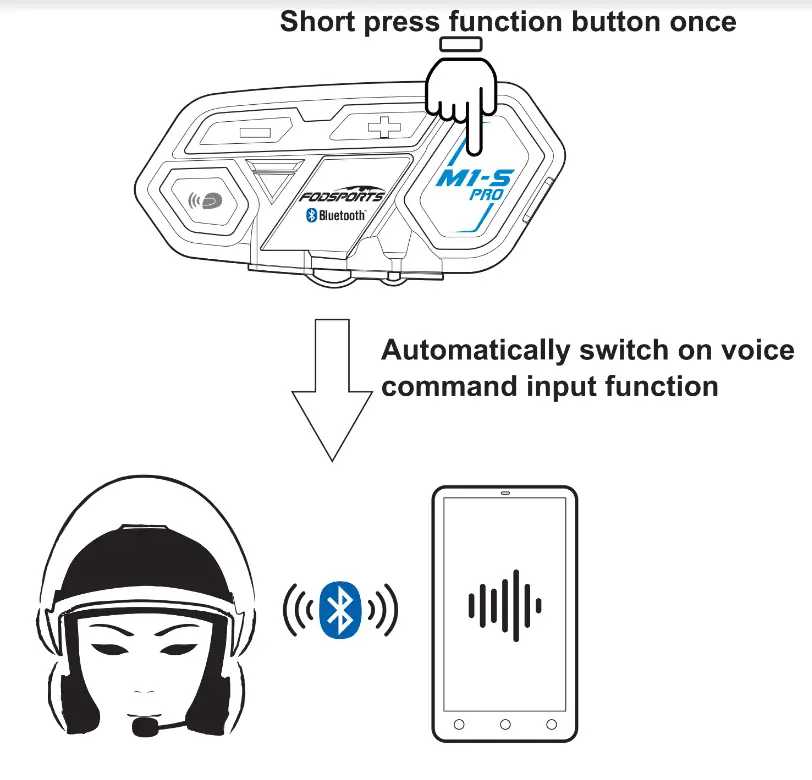 Short press function button once

FODSPORTS
Bluetooth

M1-S
PRO

Automatically switch on voice command input function