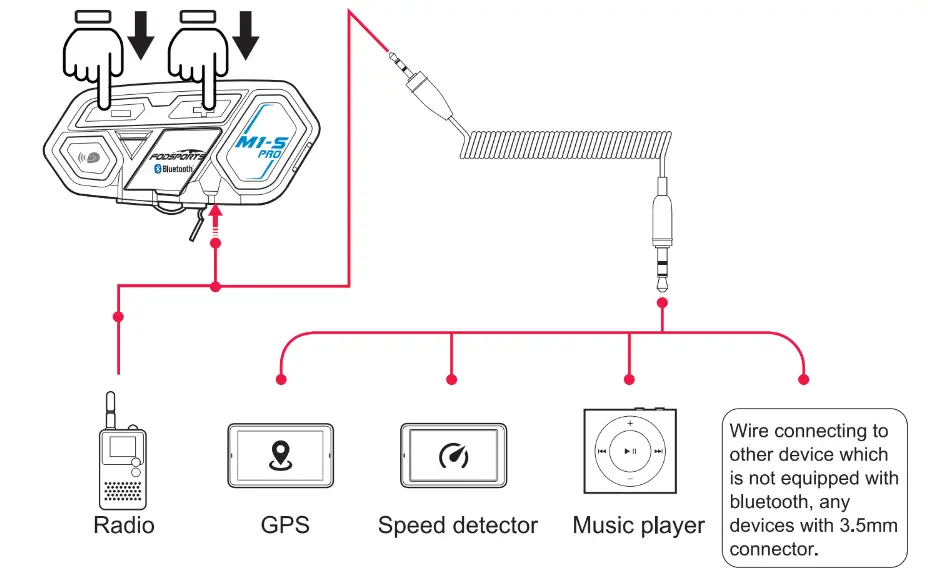 FODSPORTS
Bluetooth
M1-S PRO

Radio

GPS

Speed detector

Music player

Wire connecting to other device which is not equipped with bluetooth, any devices with 3.5mm connector.