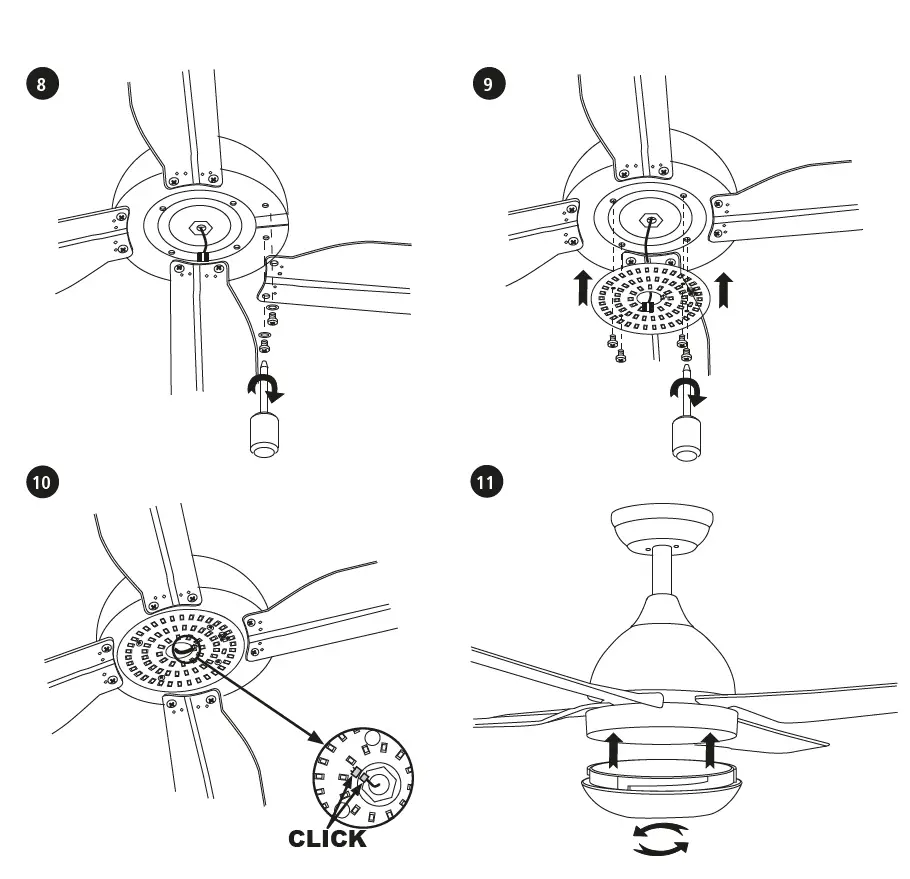 8

9

10

CLICK

11