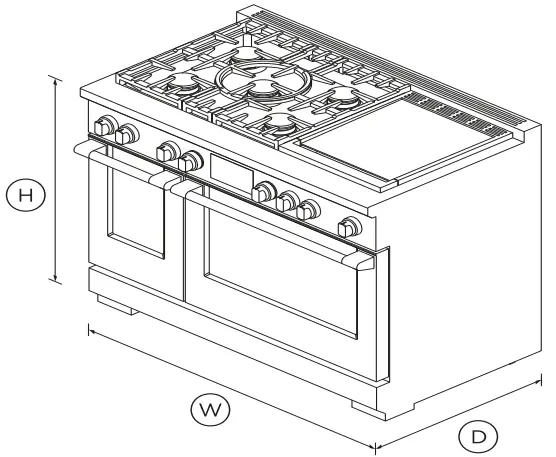 H

W

D