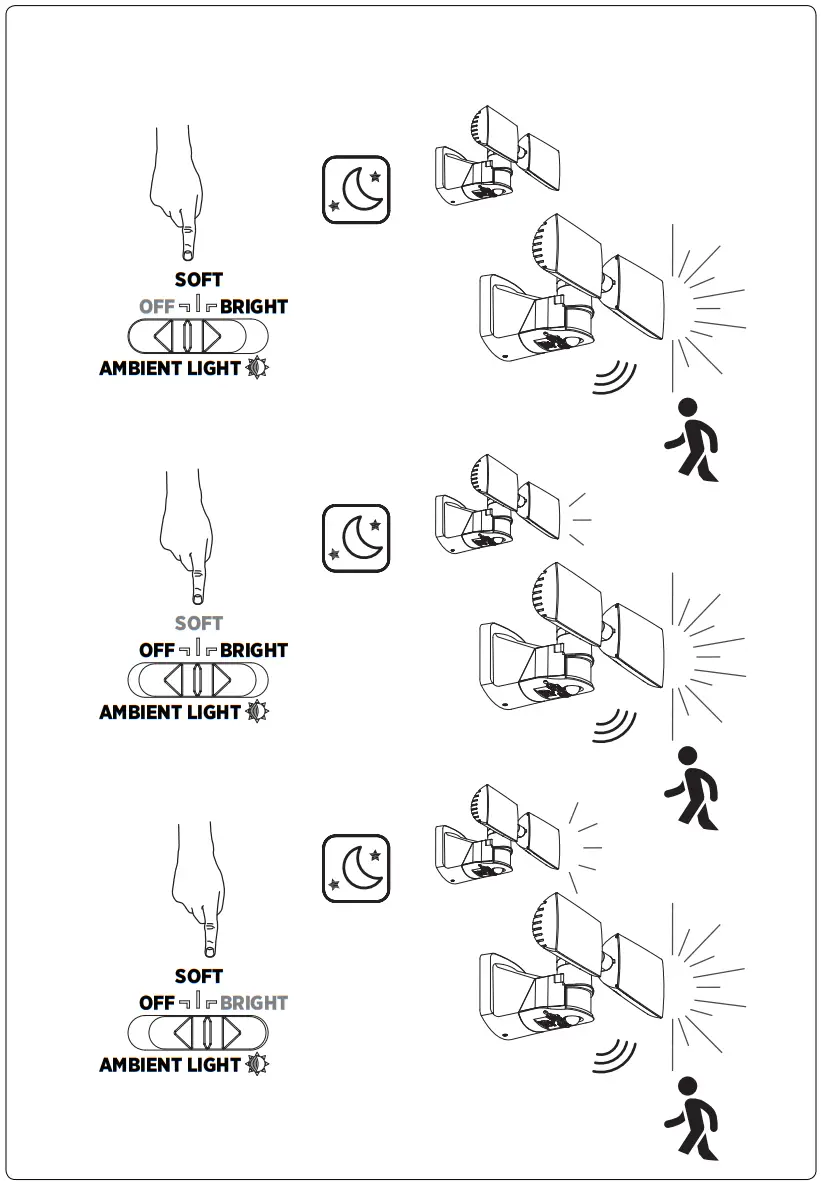 SOFT
OFF BRIGHT
AMBIENT LIGHT

SOFT
OFF BRIGHT
AMBIENT LIGHT

SOFT
OFF BRIGHT
AMBIENT LIGHT