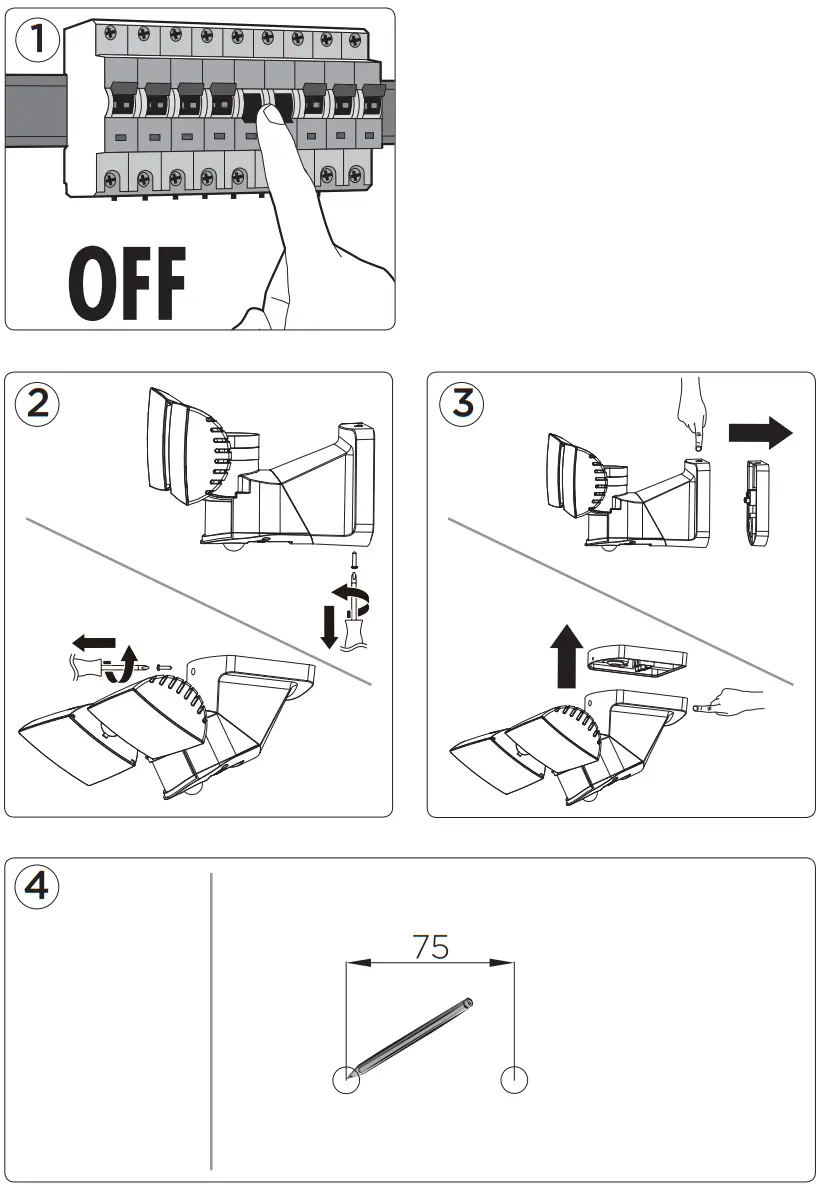 1

OFF

2

3

4

75