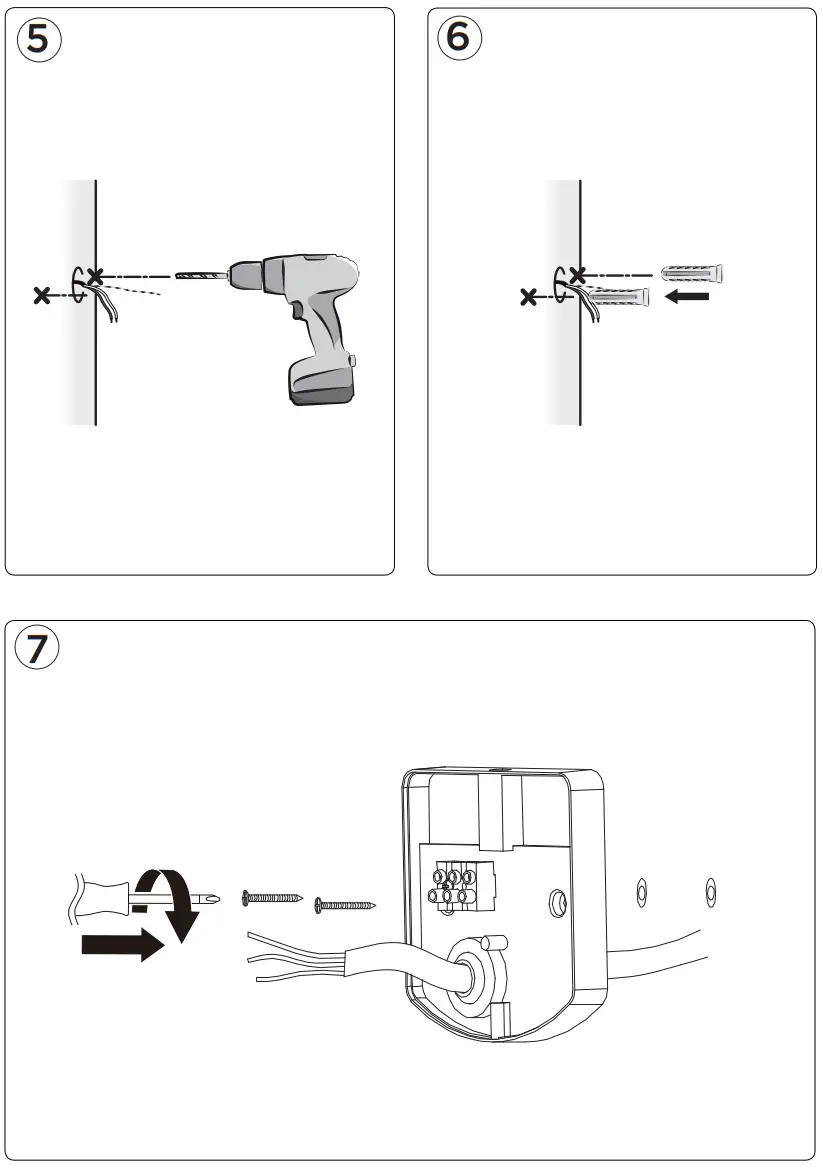 5

6

7