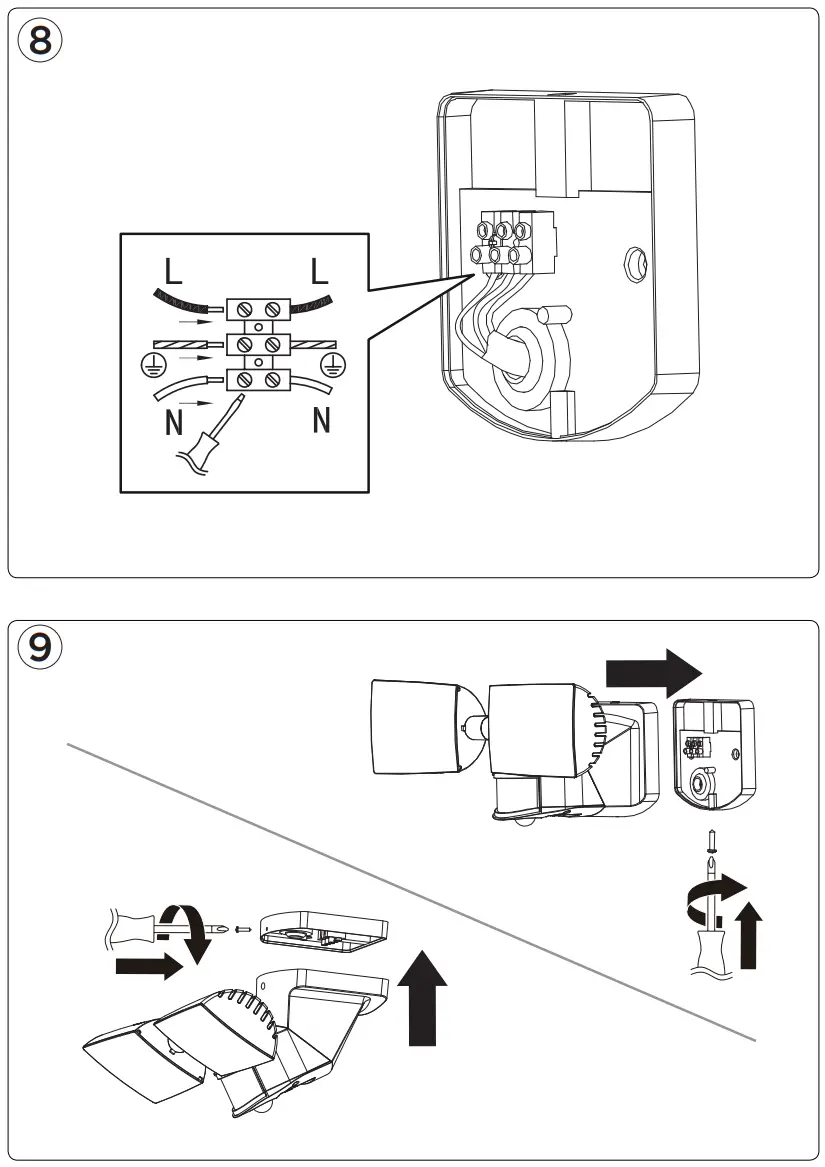 8

L
L
N
N

9