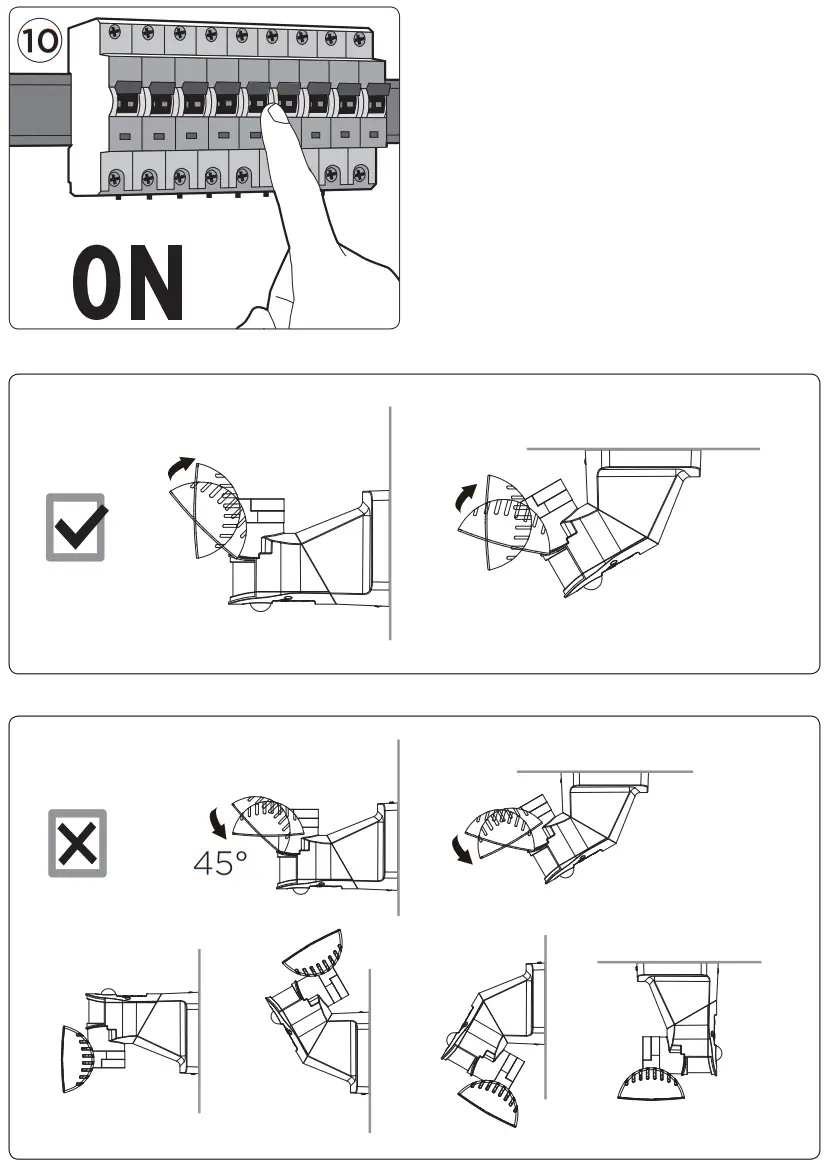 10

ON

45°