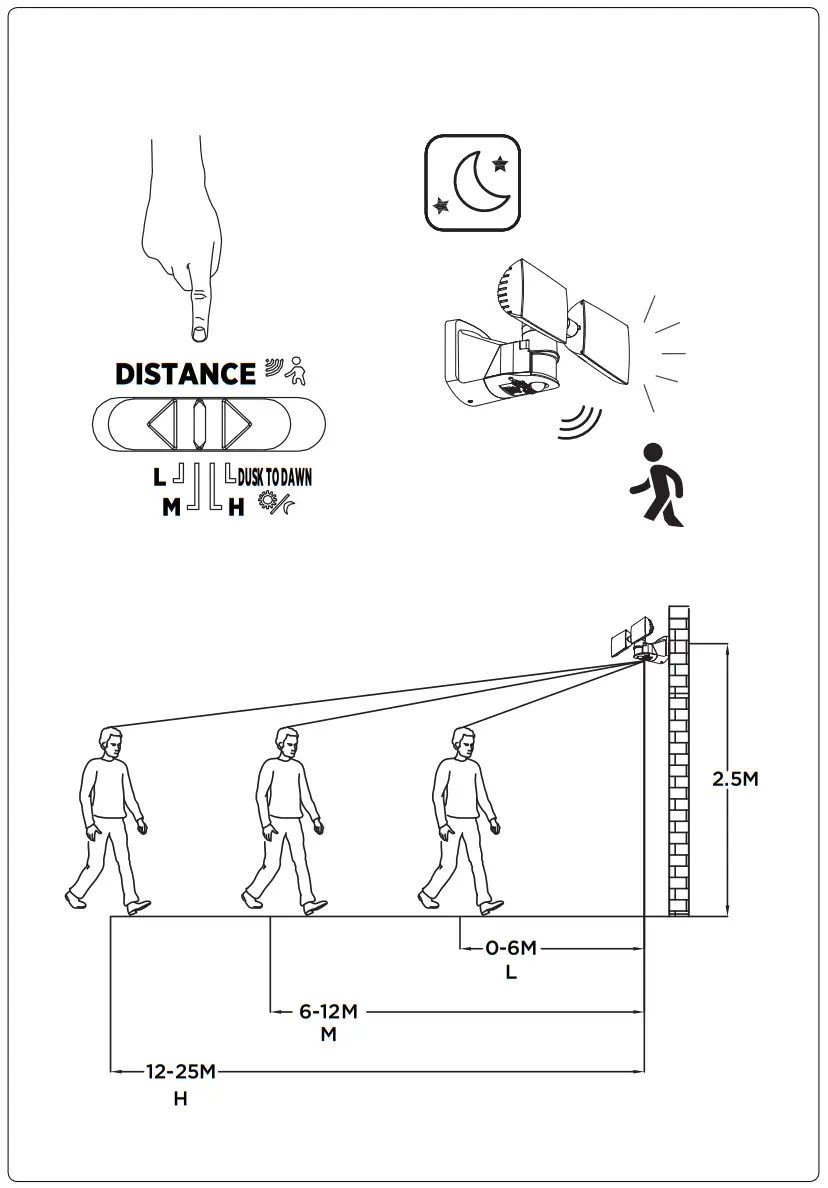 DISTANCE

L
M
H
DUSK TO DAWN

2.5M

0-6M
L

6-12M
M

12-25M
H