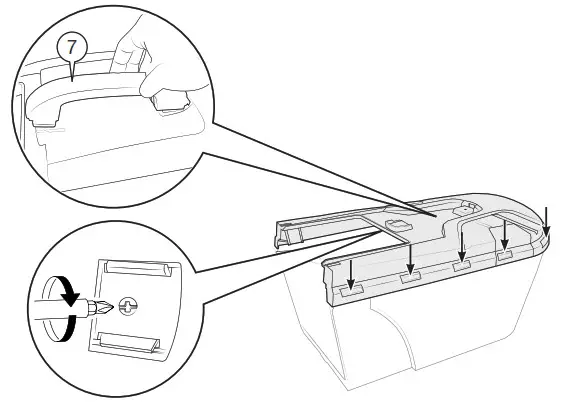 7