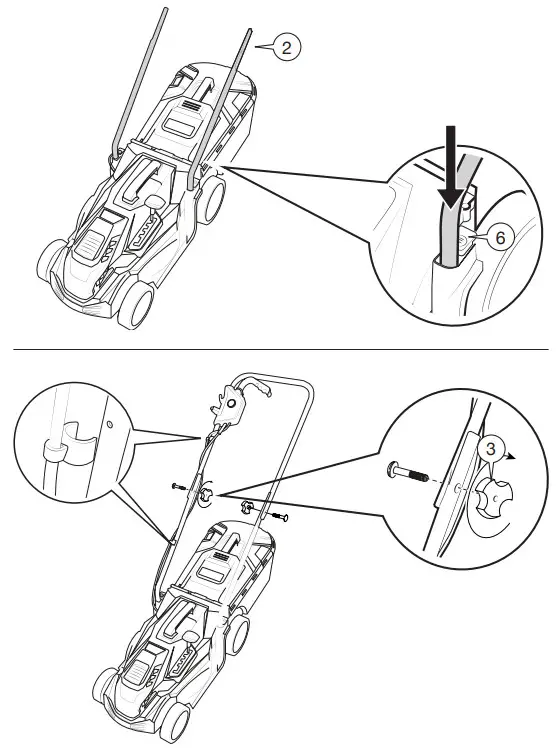 2

6

3