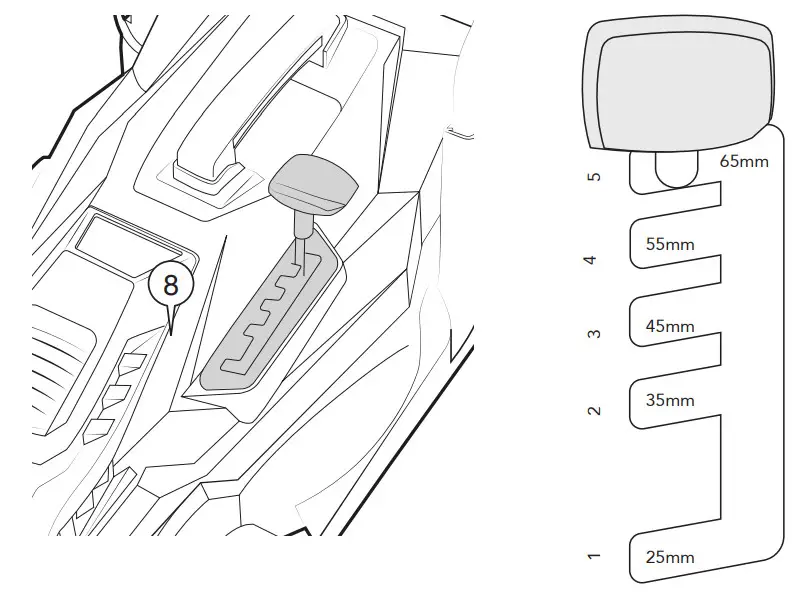 8

5
65mm
4
55mm
3
45mm
2
35mm
1
25mm