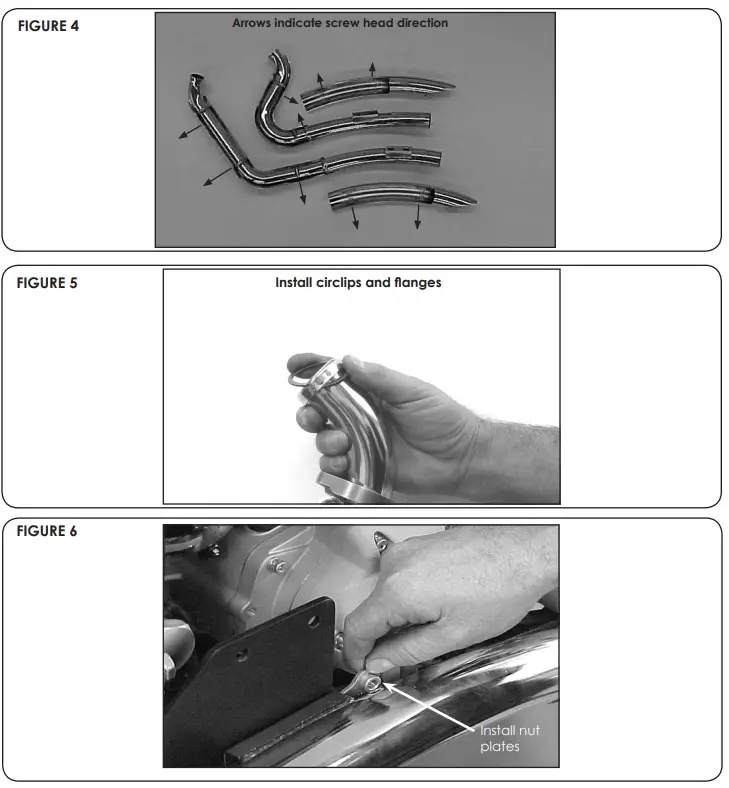 FIGURE 4

Arrows indicate screw head direction

FIGURE 5

Install circlips and flanges

FIGURE 6

Install nut plates