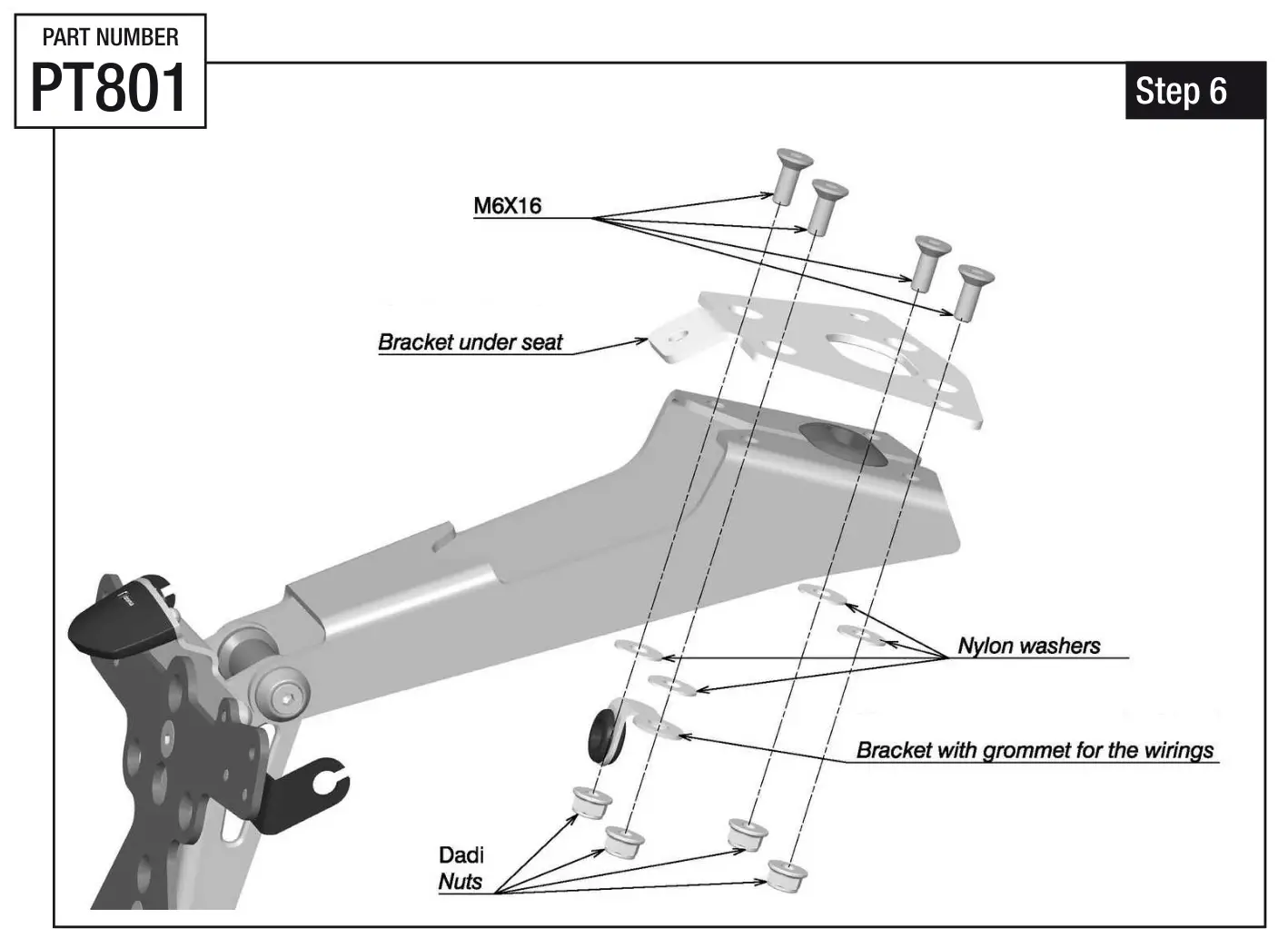 PART NUMBER
PT801

Step 6

M6X16

Bracket under seat

Nylon washers

Bracket with grommet for the wirings

Dadi
Nuts