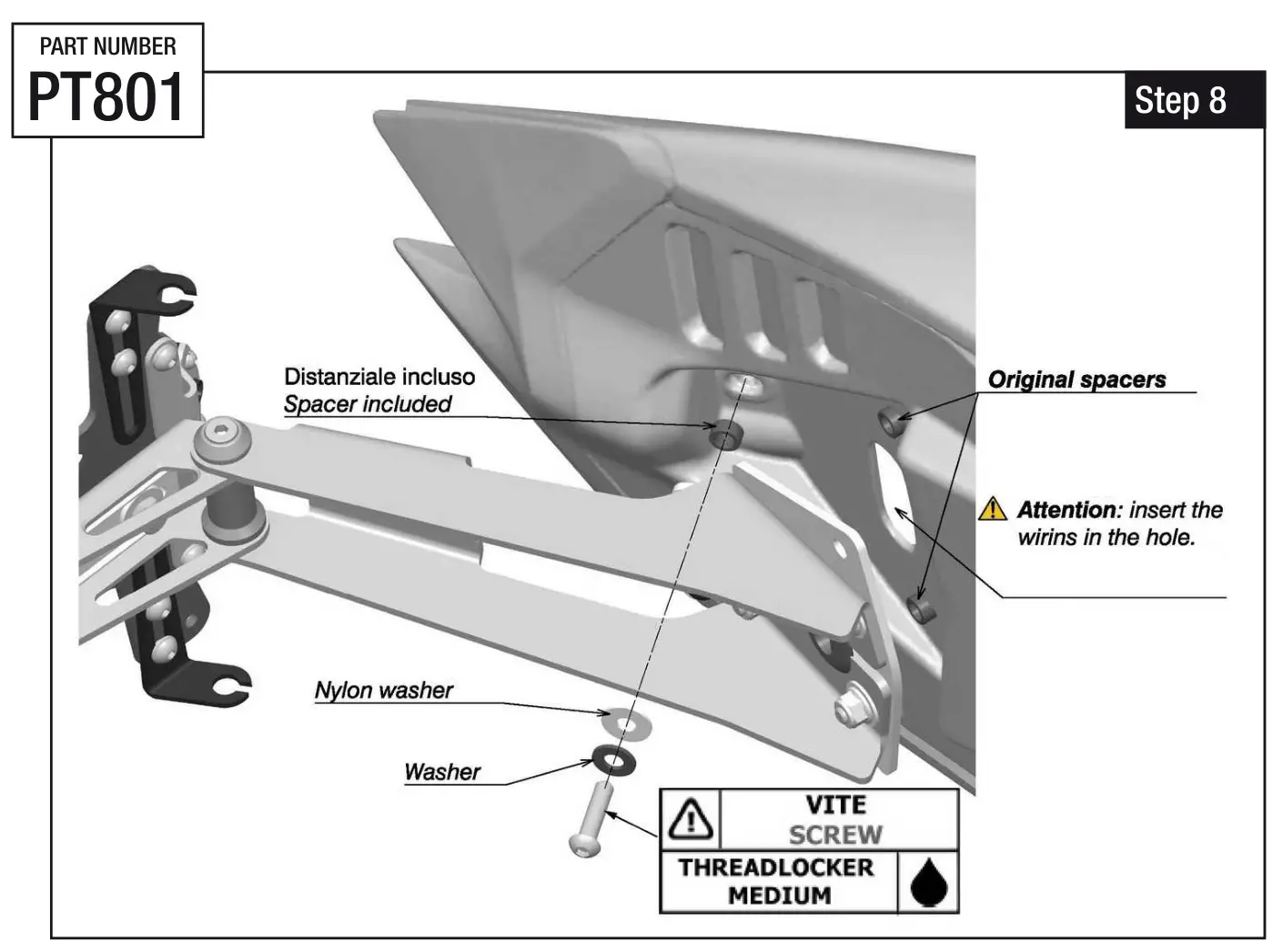 PART NUMBER
PT801

Step 8

Distanziale incluso
Spacer included

Original spacers

Attention: insert the wirins in the hole.

Nylon washer

Washer

VITE
SCREW

THREADLOCKER
MEDIUM