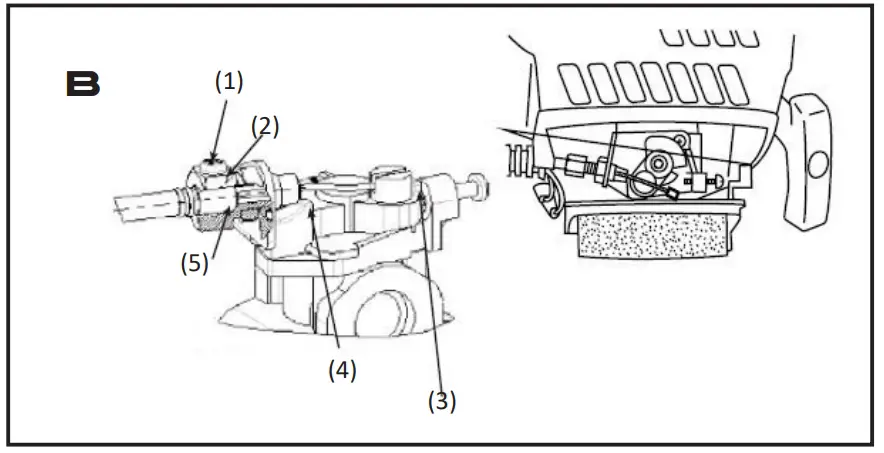 B
(1)
(2)
(5)
(4)
(3)