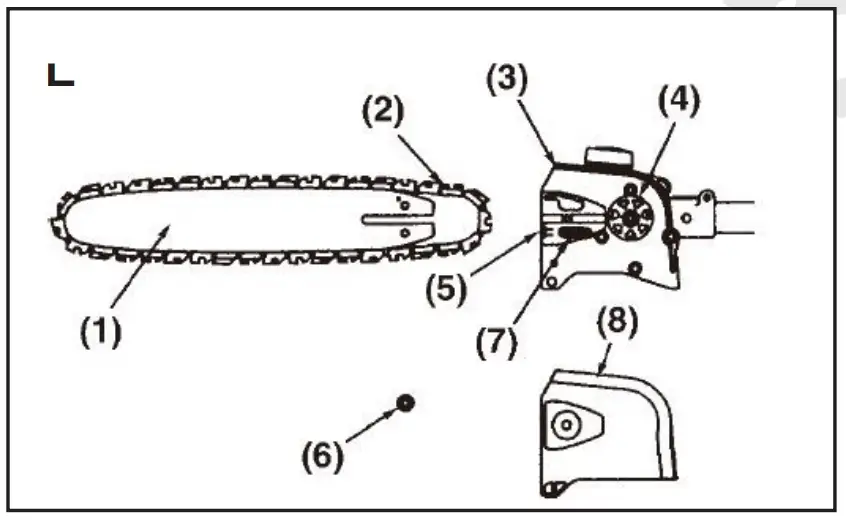 L

(1)
(2)
(3)
(4)
(5)
(6)
(7)
(8)