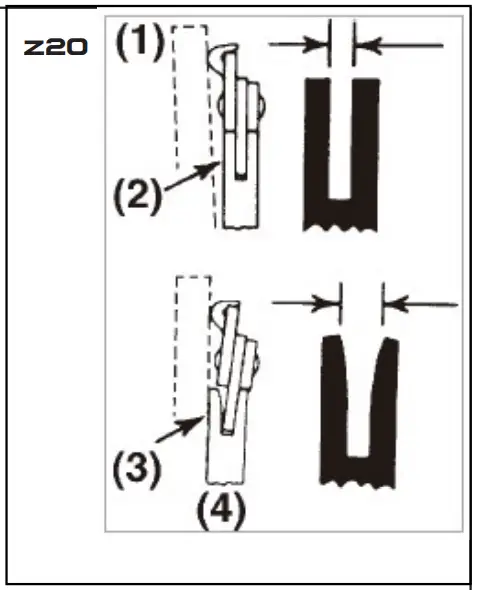 Z20

(1)

(2)

(3)

(4)