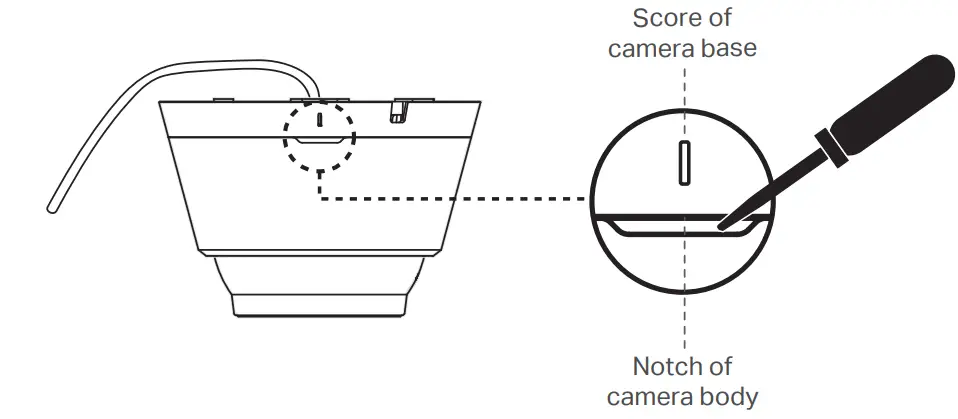 Score of camera base

Notch of camera body