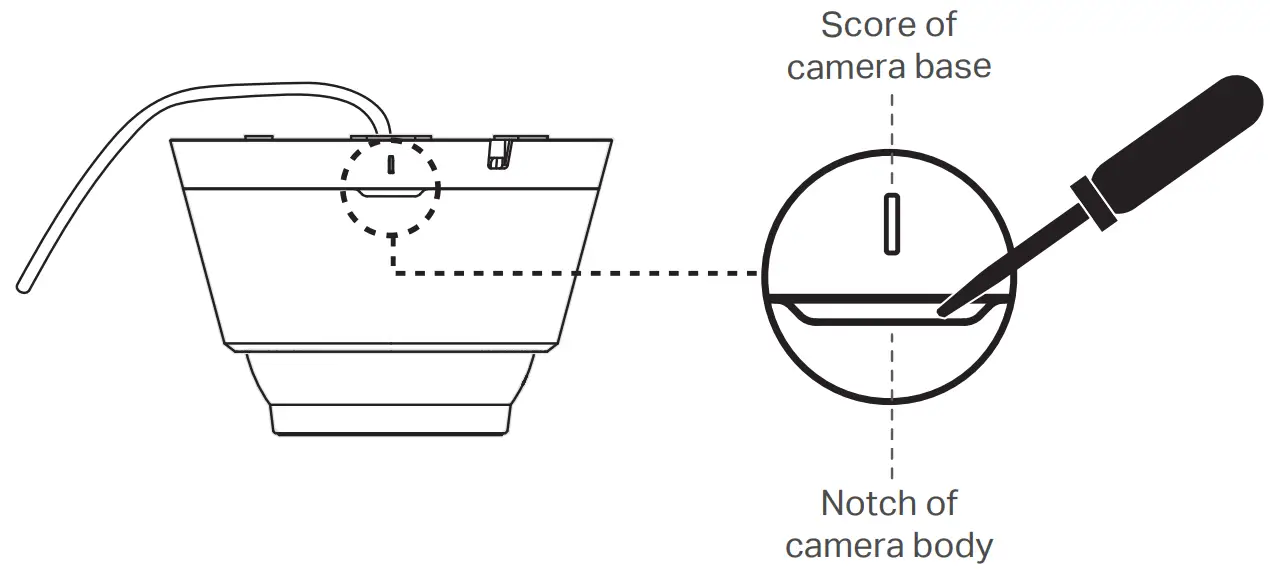 Score of camera base

Notch of camera body