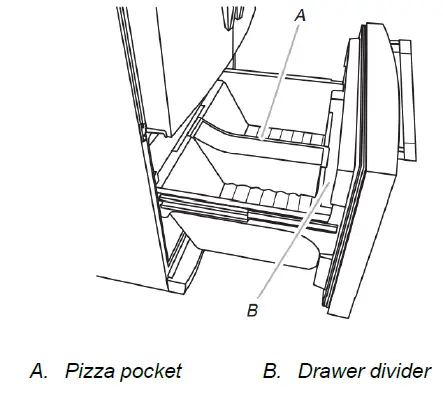 A

B

A. Pizza pocket

B. Drawer divider