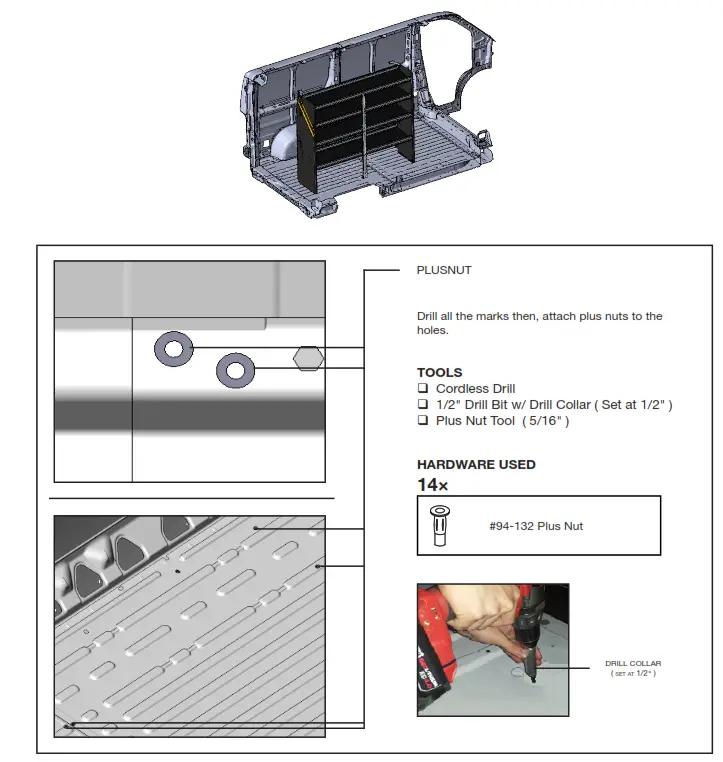 PLUSNUT

Drill all the marks then, attach plus nuts to the holes.

TOOLS
❑ Cordless Drill
❑ 1/2" Drill Bit w/ Drill Collar ( Set at 1/2" )
❑ Plus Nut Tool ( 5/16" )

HARDWARE USED
14×

#94-132 Plus Nut

DRILL COLLAR
( SET AT 1/2" )