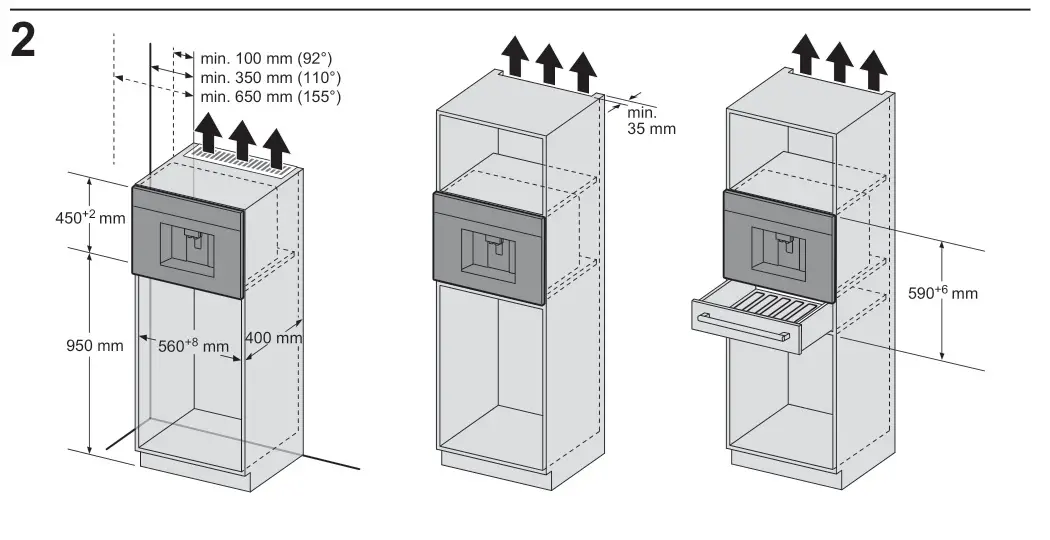 2

min. 100 mm (92°)
min. 350 mm (110°)
min. 650 mm (155°)

$450^{+2}$ mm

950 mm

$560^{+8}$ mm

400 mm

min. 35 mm

$590^{+6}$ mm