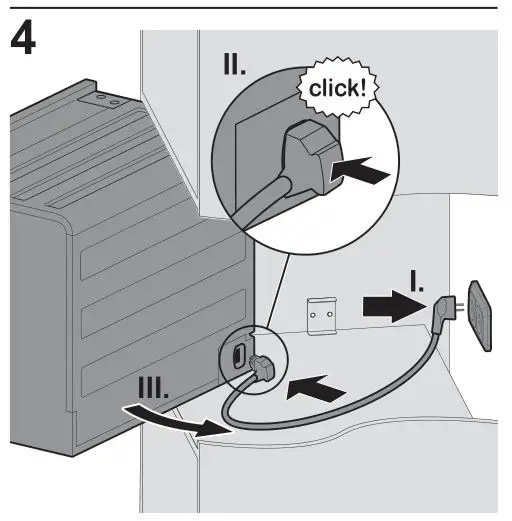 4

II.

click!

I.

III.