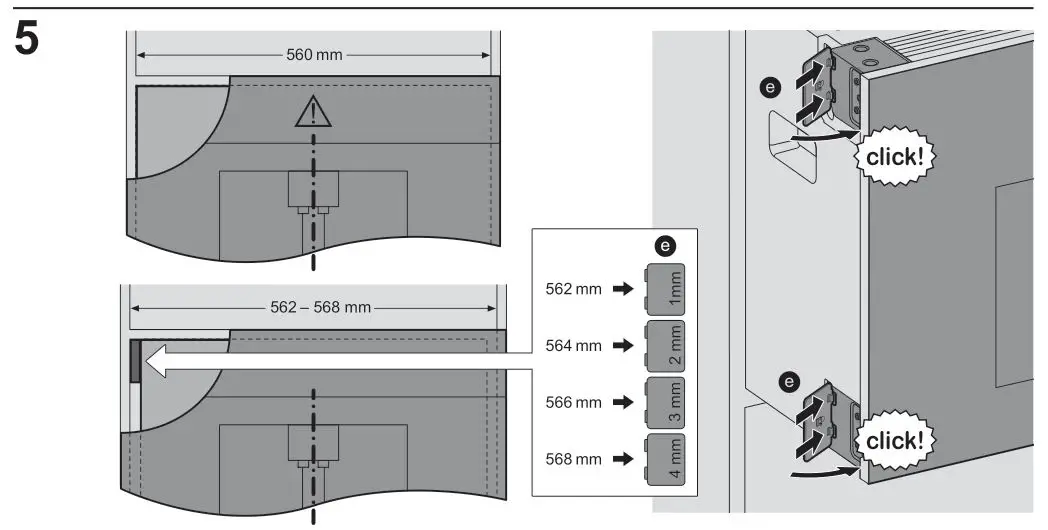 5

560 mm

562 – 568 mm

e

562 mm 1mm

564 mm 2 mm

566 mm 3 mm

568 mm 4 mm

e

click!

e

click!