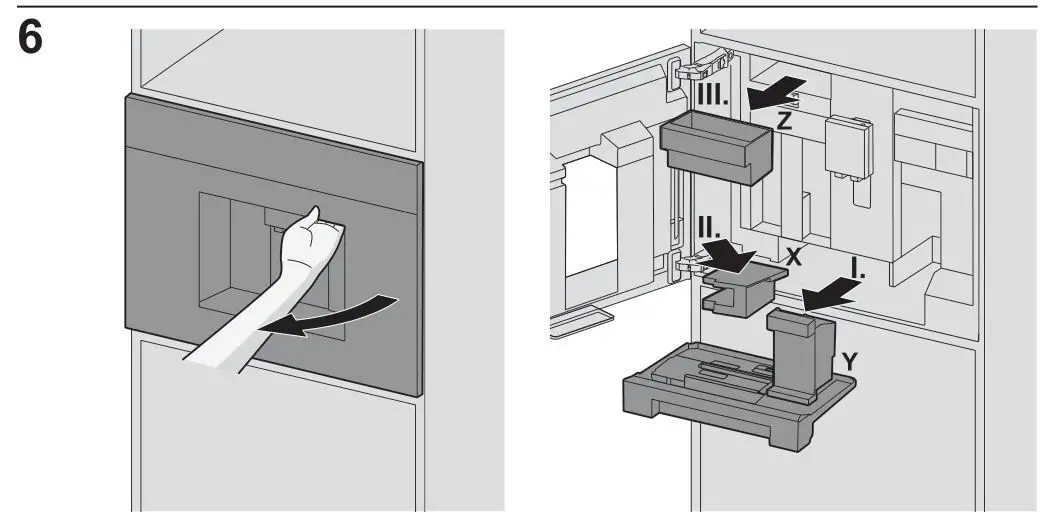 6

III.
Z
II.
X
I.
Y