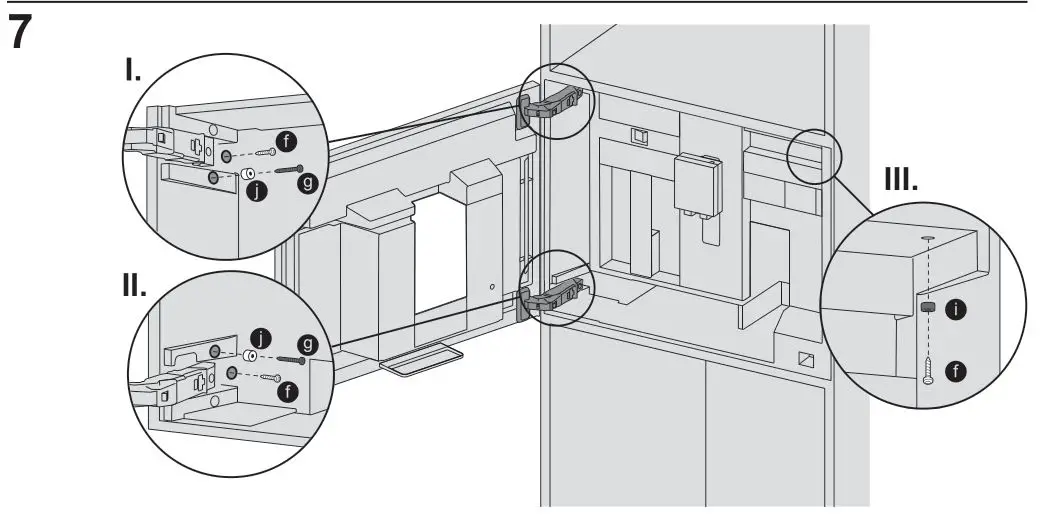 7

I.

f

j

g

II.

j

g

f

III.

i

f