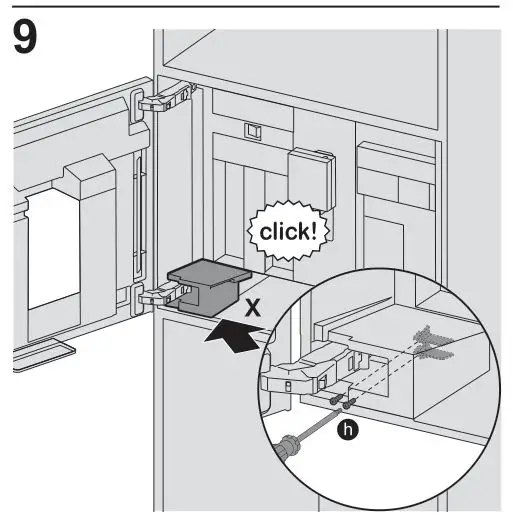 9

click!

X

h