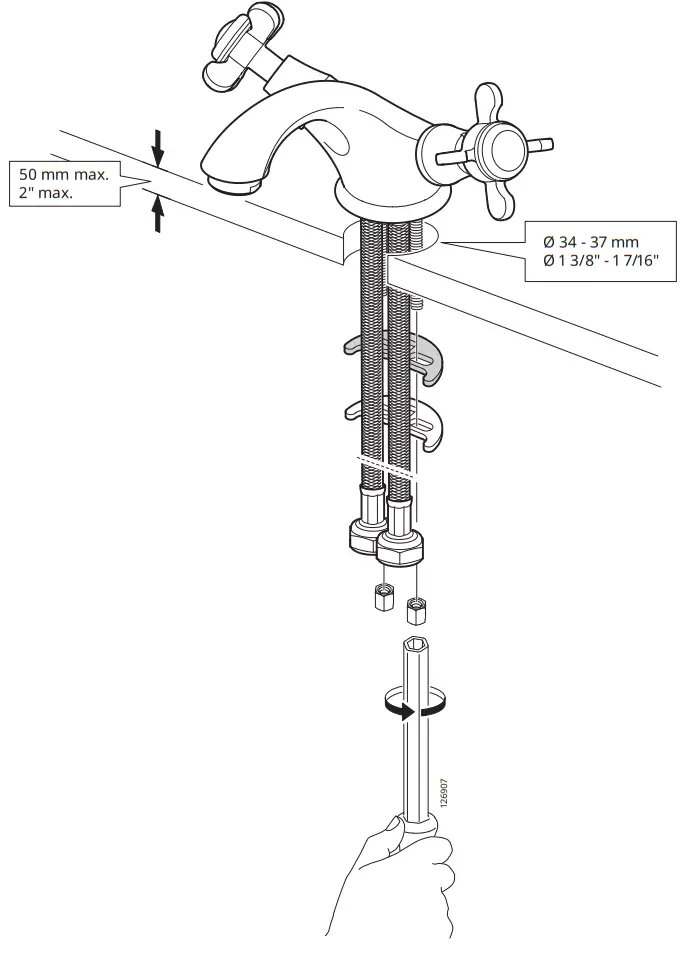 50 mm max.
2" max.

Ø 34 - 37 mm
Ø 1 3/8" - 1 7/16"

126907