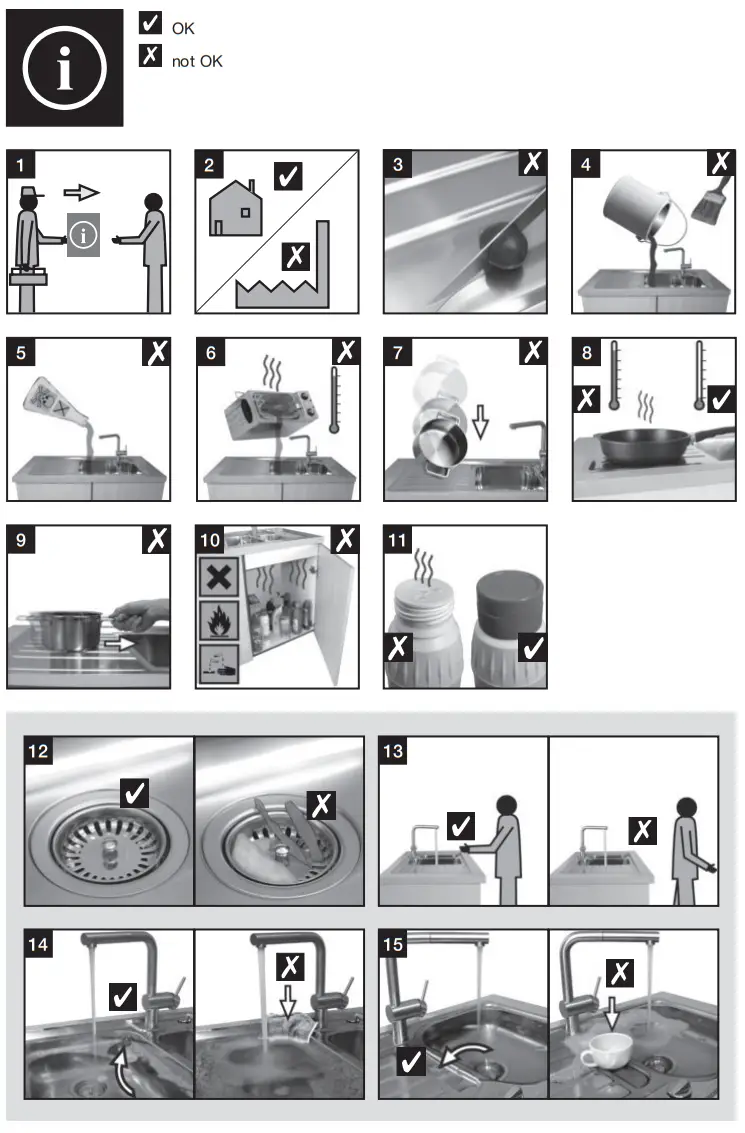 ✓ OK
✗ not OK

1

2

3

4

5

6

7

8

9

10

11

12

13

14

15