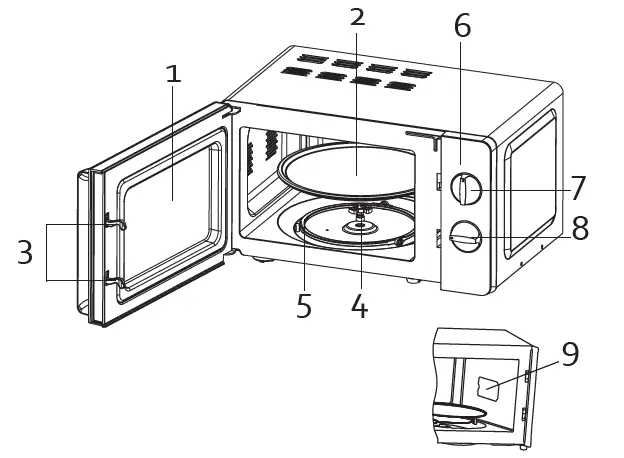 2
6
1
7
8
3
5
4
9