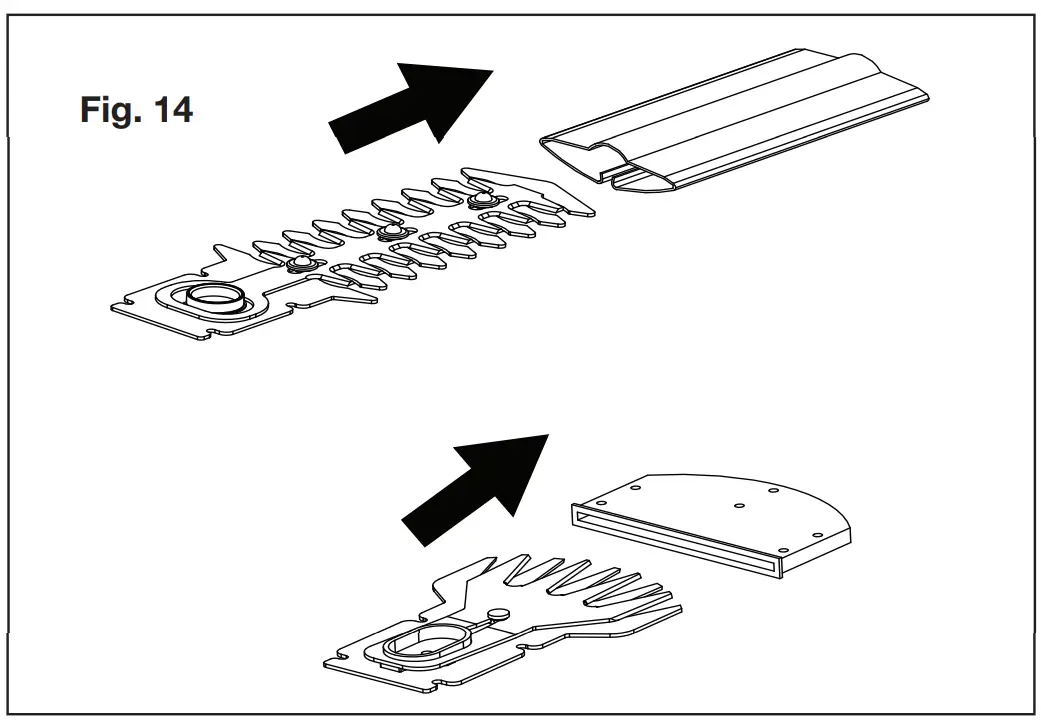 Fig. 14