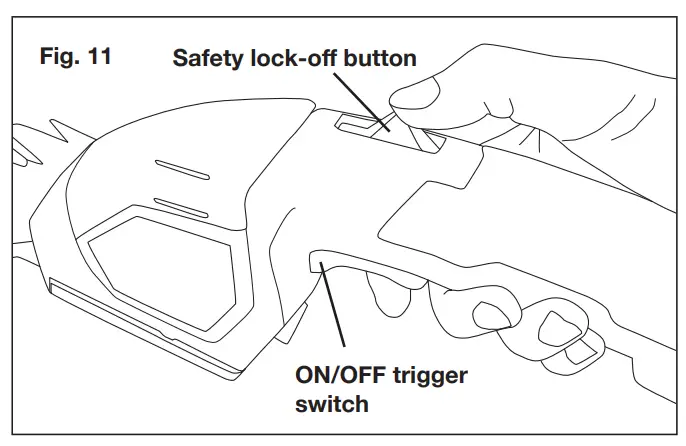 Fig. 11

Safety lock-off button

ON/OFF trigger switch