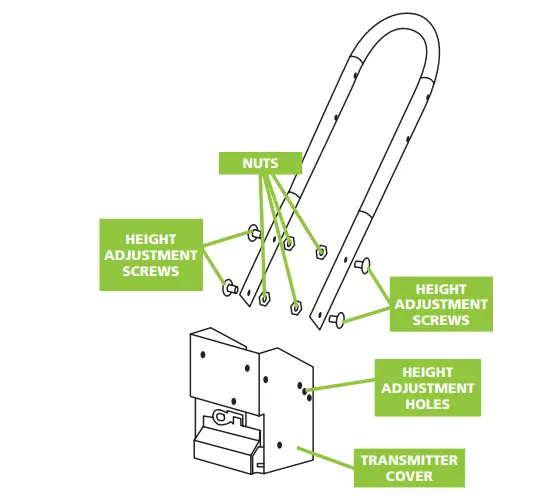 NUTS

HEIGHT ADJUSTMENT SCREWS

HEIGHT ADJUSTMENT SCREWS

HEIGHT ADJUSTMENT HOLES

TRANSMITTER COVER