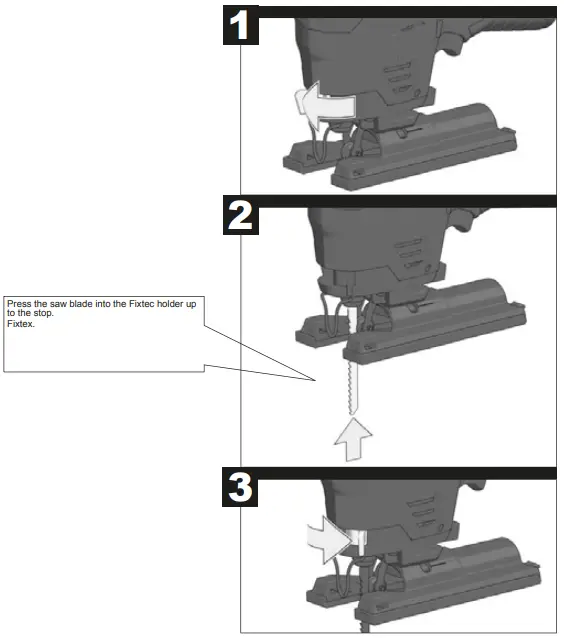 1

2

Press the saw blade into the Fixtec holder up to the stop.
Fixtex.

3