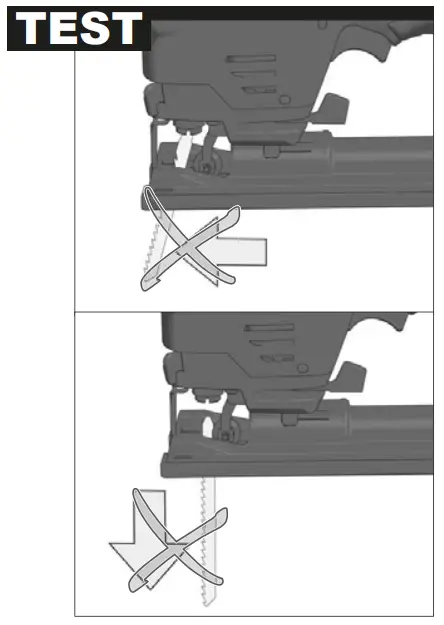 TEST