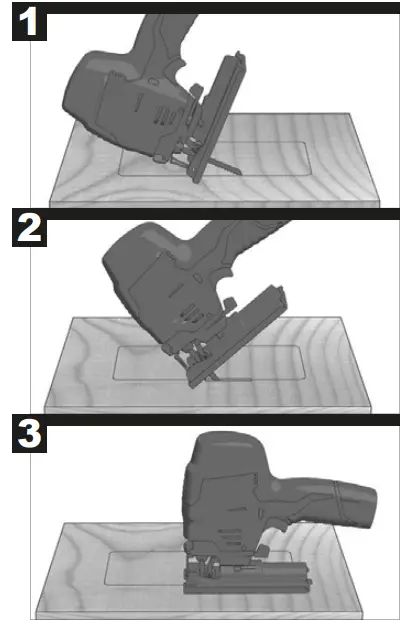 1

2

3