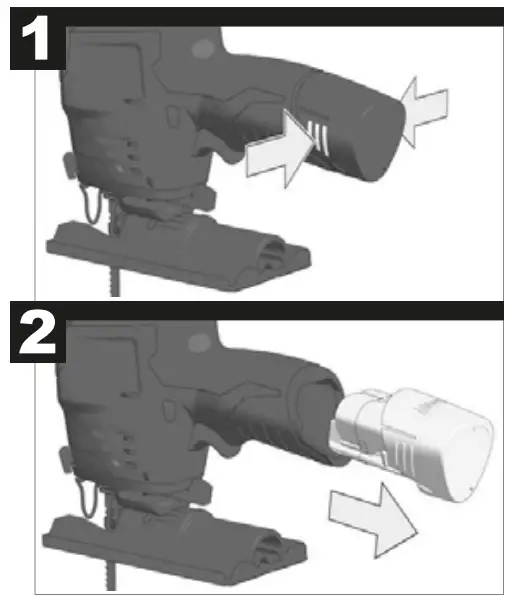 1

2