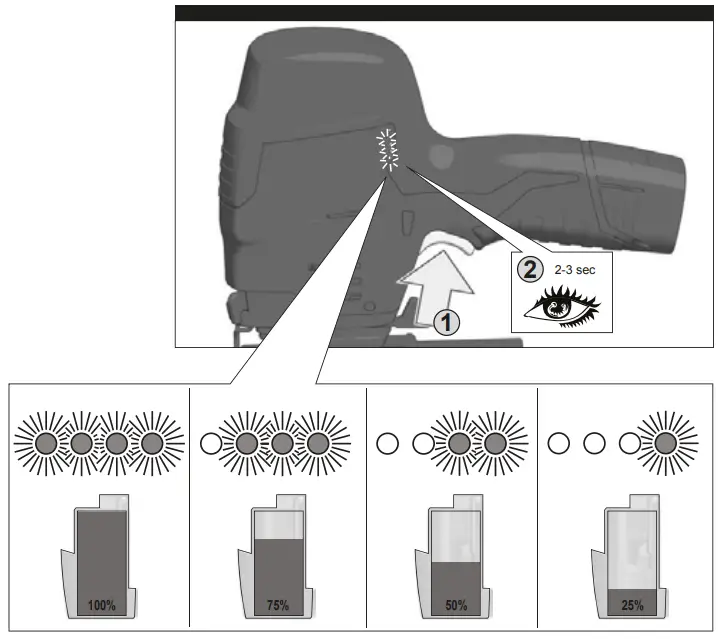 2 2-3 sec

1

100%

75%

50%

25%