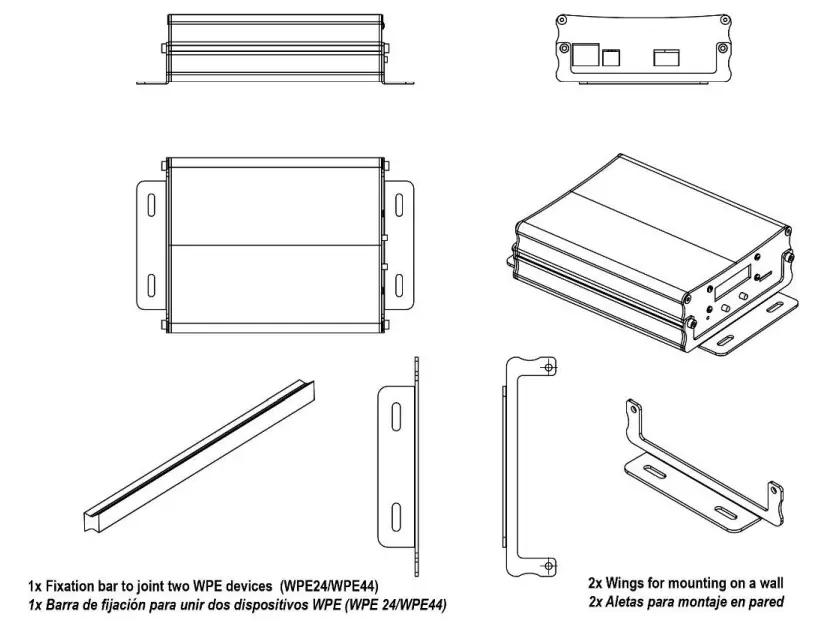 1x Fixation bar to joint two WPE devices (WPE24/WPE44)
1x Barra de fijación para unir dos dispositivos WPE (WPE 24/WPE44)

2x Wings for mounting on a wall
2x Aletas para montaje en pared