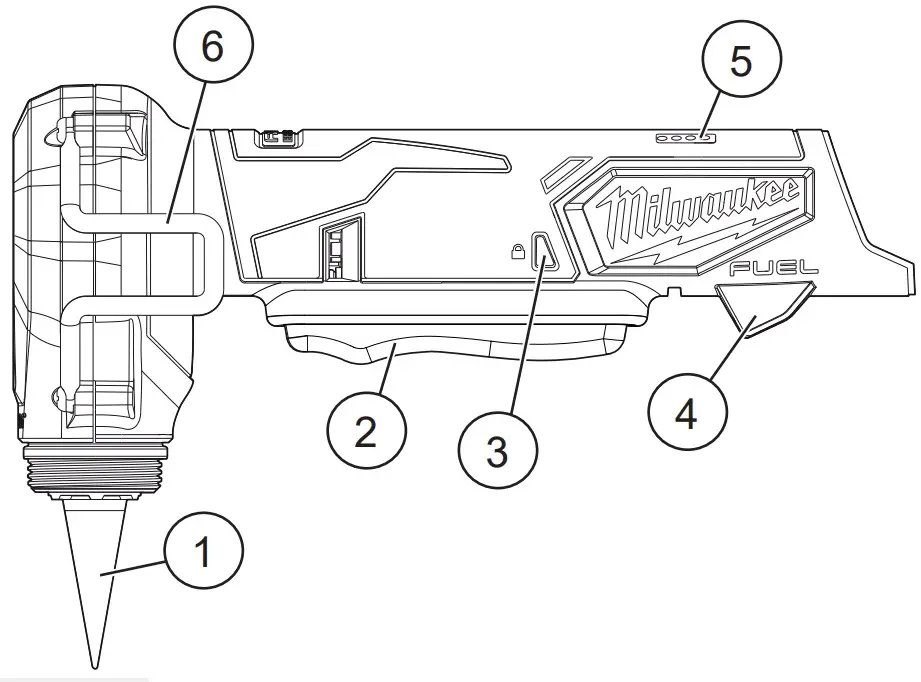 6
5
Milwaukee
FUEL
2
3
4
1