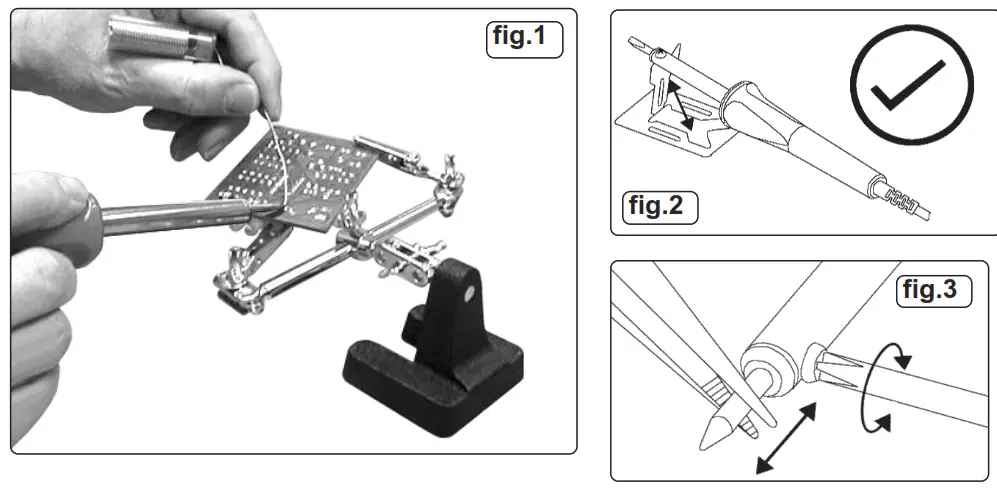 fig.1

fig.2

fig.3